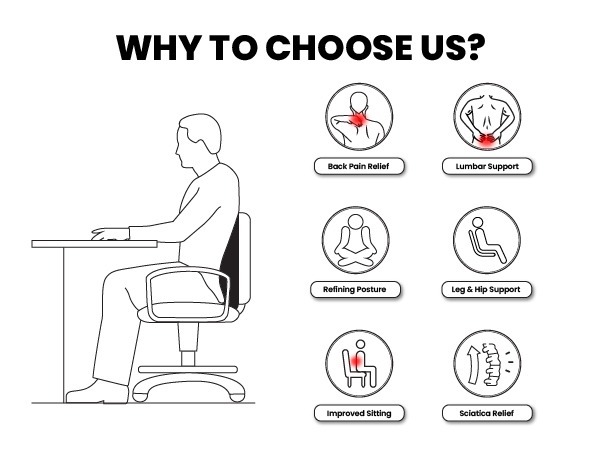 WHY TO CHOOSE US?

Back Pain Relief

Lumbar Support

Refining Posture

Leg & Hip Support

Improved Sitting

Sciatica Relief