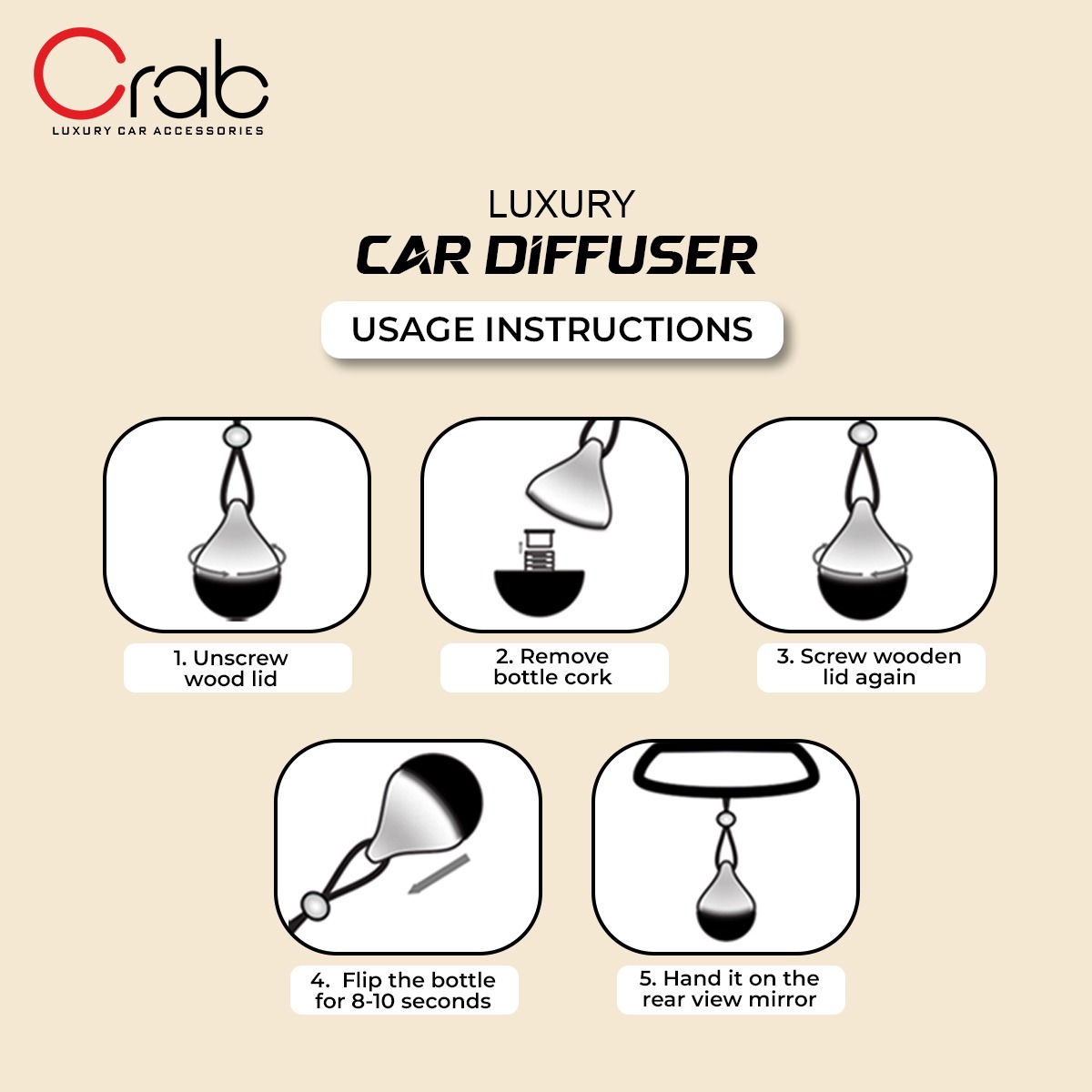 Crab
LUXURY CAR ACCESSORIES

LUXURY
CAR DIFFUSER

USAGE INSTRUCTIONS

1. Unscrew wood lid

2. Remove bottle cork

3. Screw wooden lid again

4. Flip the bottle for 8-10 seconds

5. Hand it on the rear view mirror