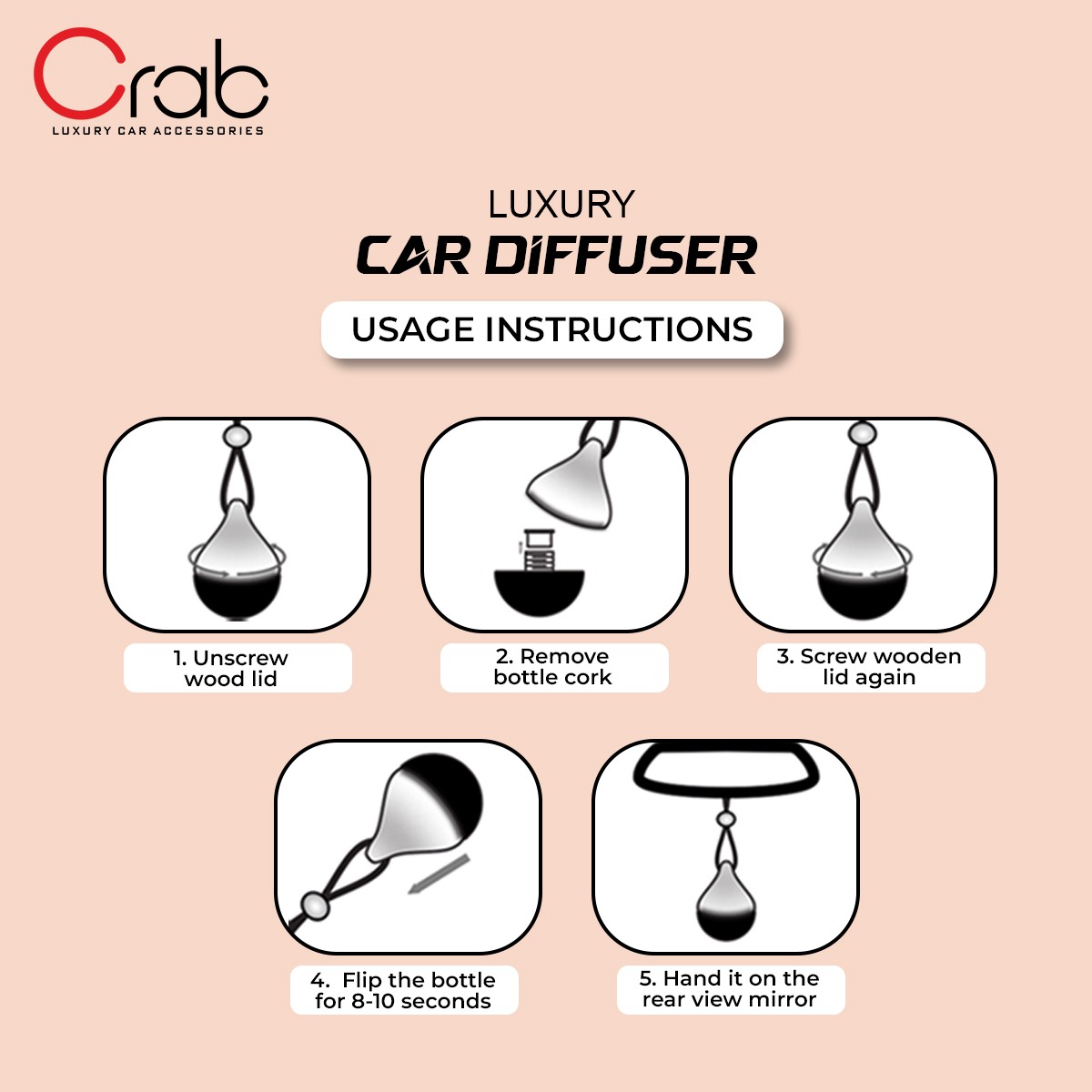 Crab
LUXURY CAR ACCESSORIES

LUXURY
CAR DIFFUSER

USAGE INSTRUCTIONS

1. Unscrew wood lid

2. Remove bottle cork

3. Screw wooden lid again

4. Flip the bottle for 8-10 seconds

5. Hand it on the rear view mirror