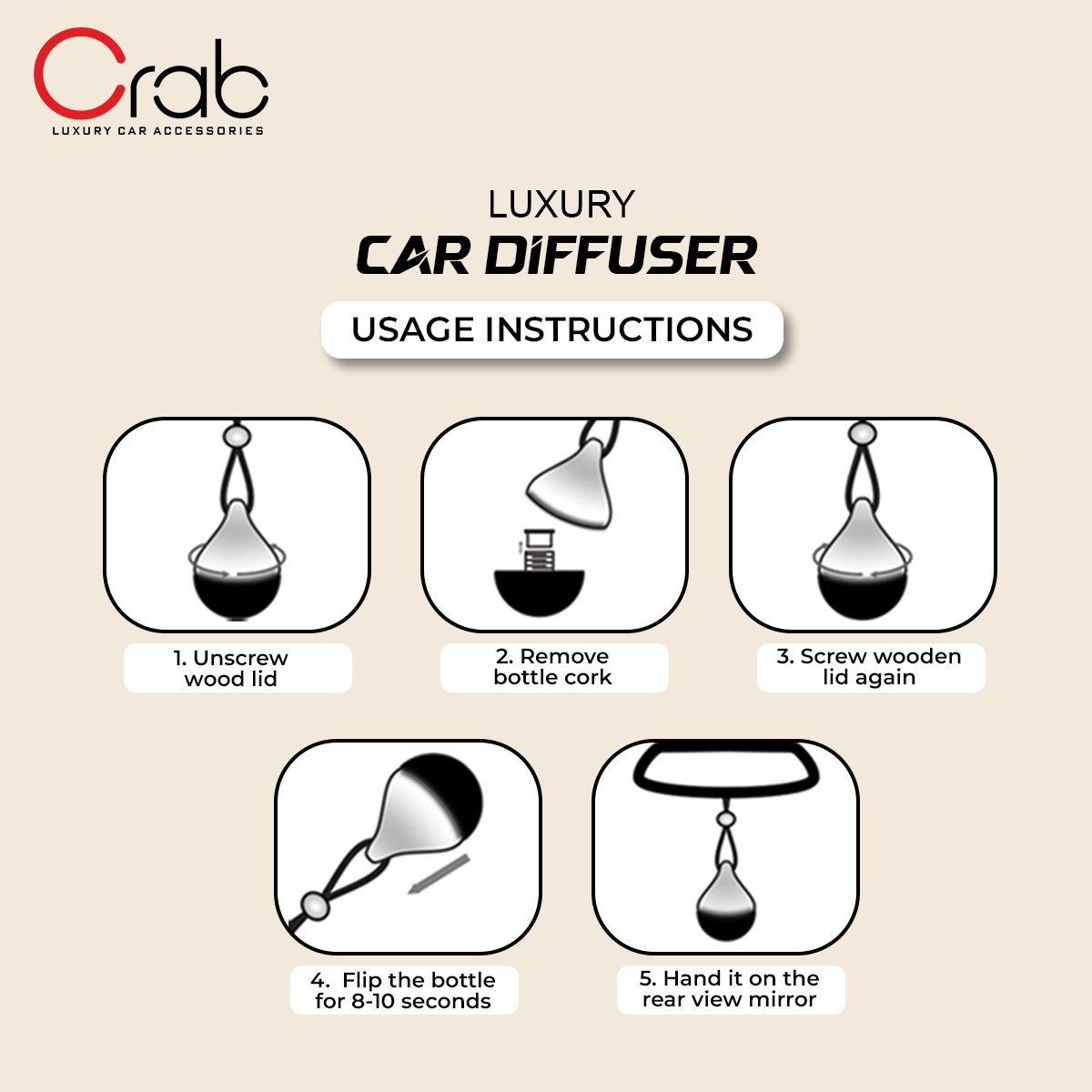 Crab
LUXURY CAR ACCESSORIES

LUXURY
CAR DIFFUSER

USAGE INSTRUCTIONS

1. Unscrew wood lid

2. Remove bottle cork

3. Screw wooden lid again

4. Flip the bottle for 8-10 seconds

5. Hand it on the rear view mirror